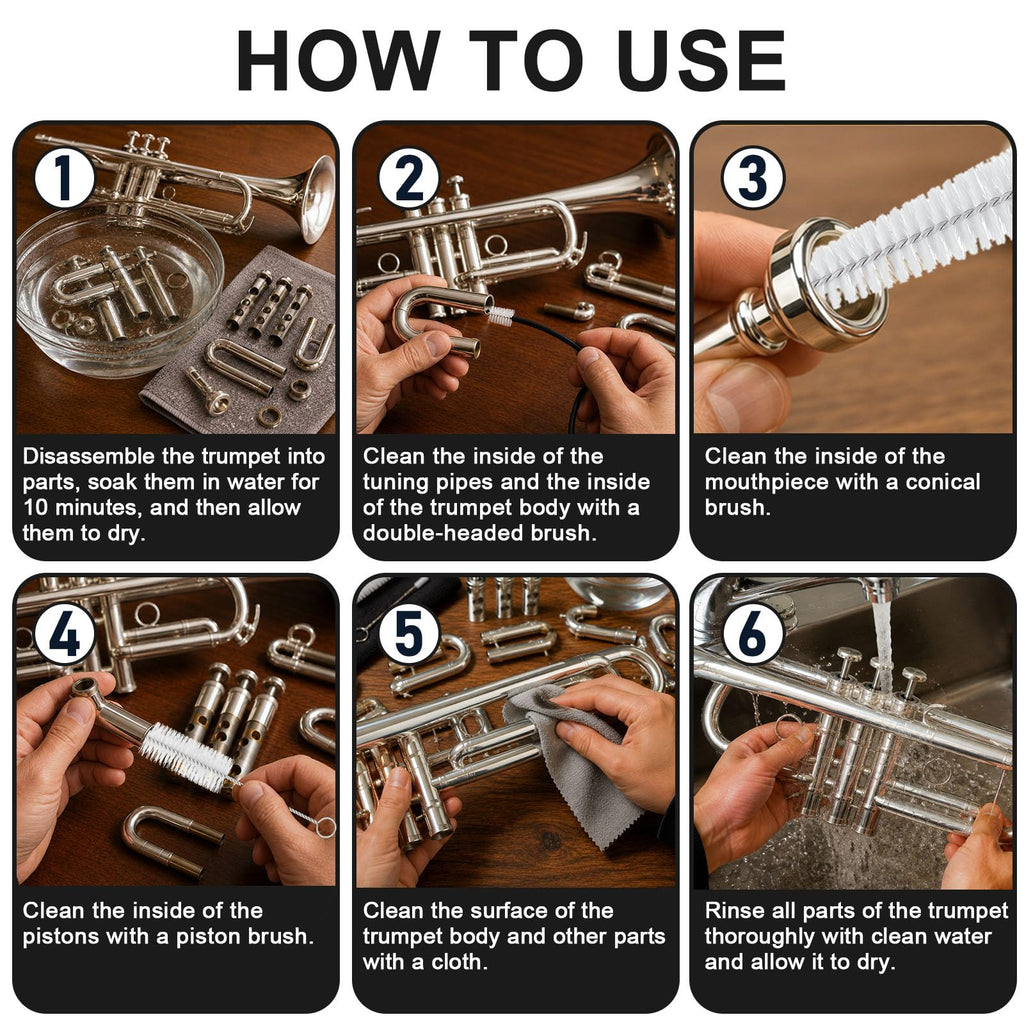 HOW TO USE

1

Disassemble the trumpet into parts, soak them in water for 10 minutes, and then allow them to dry.

2

Clean the inside of the tuning pipes and the inside of the trumpet body with a double-headed brush.

3

Clean the inside of the mouthpiece with a conical brush.

4

Clean the inside of the pistons with a piston brush.

5

Clean the surface of the trumpet body and other parts with a cloth.

6

Rinse all parts of the trumpet thoroughly with clean water and allow it to dry.